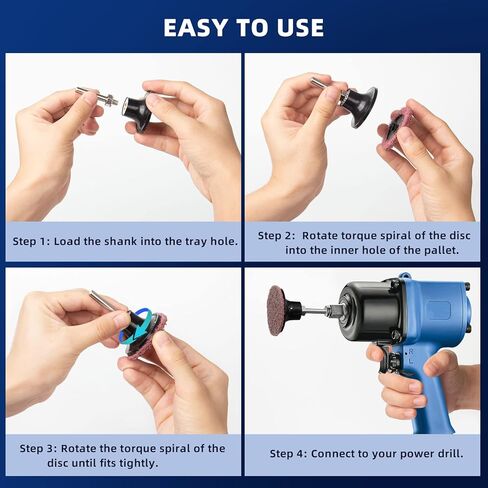 EASY TO USE

Step 1: Load the shank into the tray hole.

Step 2: Rotate torque spiral of the disc into the inner hole of the pallet.

Step 3: Rotate the torque spiral of the disc until fits tightly.

R
L

Step 4: Connect to your power drill.