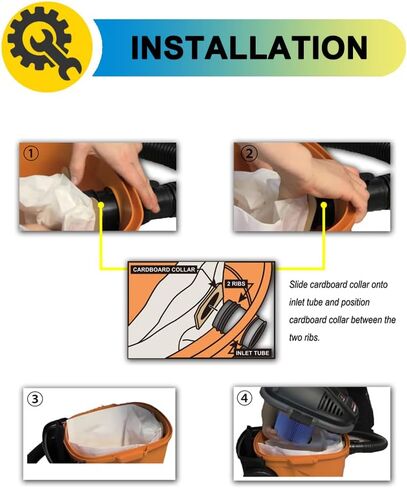 INSTALLATION

1

2

CARDBOARD COLLAR

2 RIBS

INLET TUBE

Slide cardboard collar onto inlet tube and position cardboard collar between the two ribs.

3

4