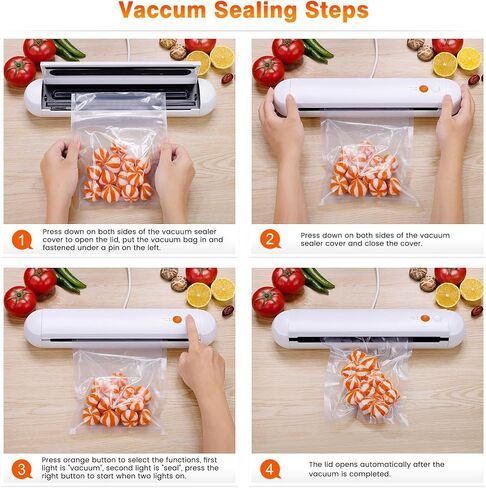 Vaccum Sealing Steps

1 Press down on both sides of the vacuum sealer cover to open the lid, put the vacuum bag in and fastened under a pin on the left.

2 Press down on both sides of the vacuum sealer cover and close the cover.

3 Press orange button to select the functions, first light is "vacuum", second light is "seal", press the right button to start when two lights on.

4 The lid opens automatically after the vacuum is completed.