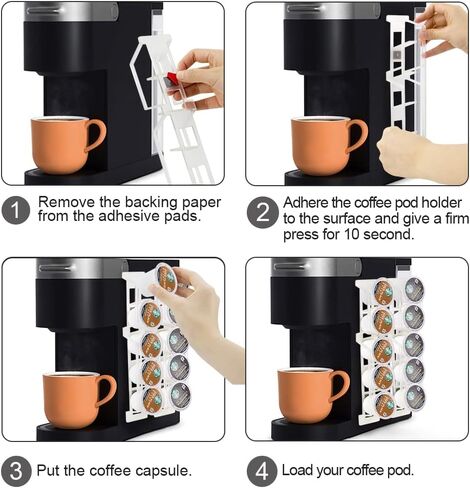 1 Remove the backing paper from the adhesive pads.

2 Adhere the coffee pod holder to the surface and give a firm press for 10 second.

3 Put the coffee capsule.

4 Load your coffee pod.