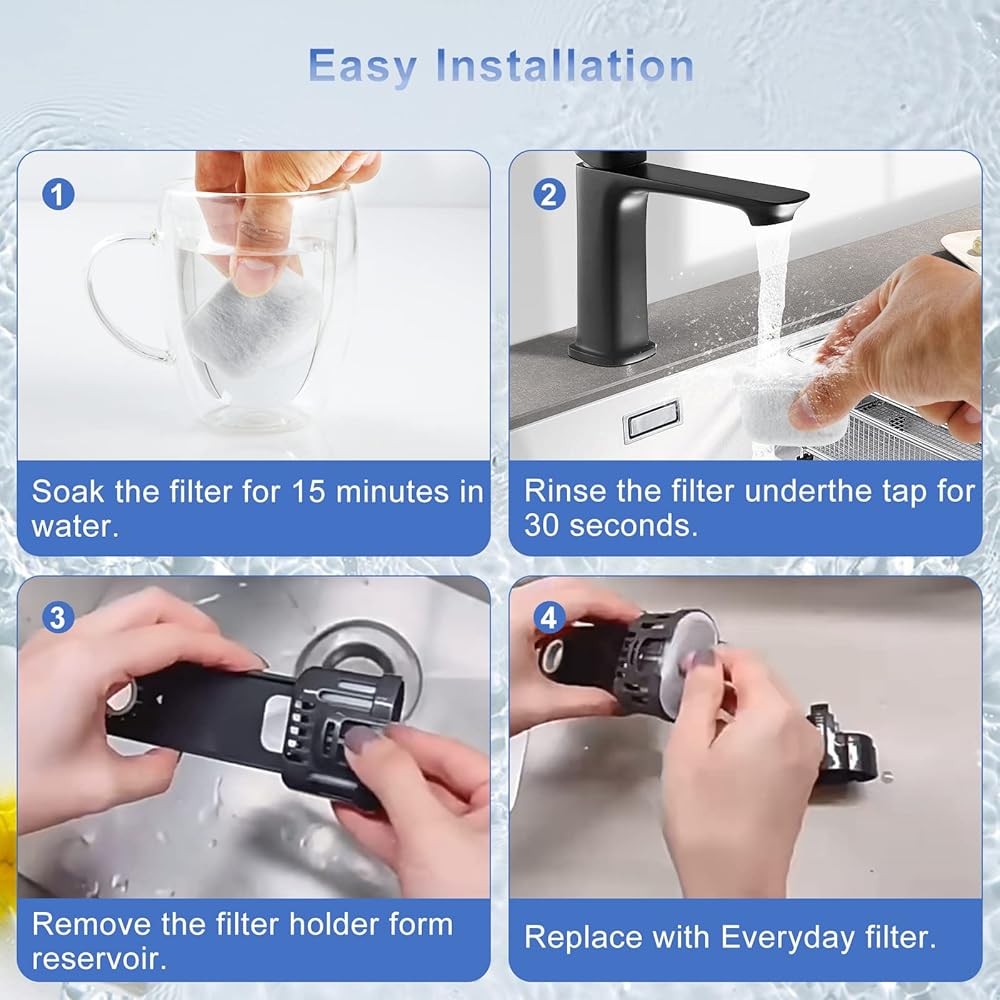 Easy Installation

1

Soak the filter for 15 minutes in water.

2

Rinse the filter underthe tap for 30 seconds.

3

Remove the filter holder form reservoir.

4

Replace with Everyday filter.