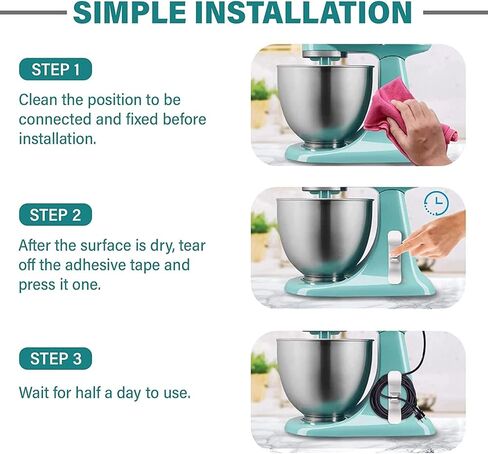 SIMPLE INSTALLATION

STEP 1

Clean the position to be connected and fixed before installation.

STEP 2

After the surface is dry, tear off the adhesive tape and press it one.

STEP 3

Wait for half a day to use.