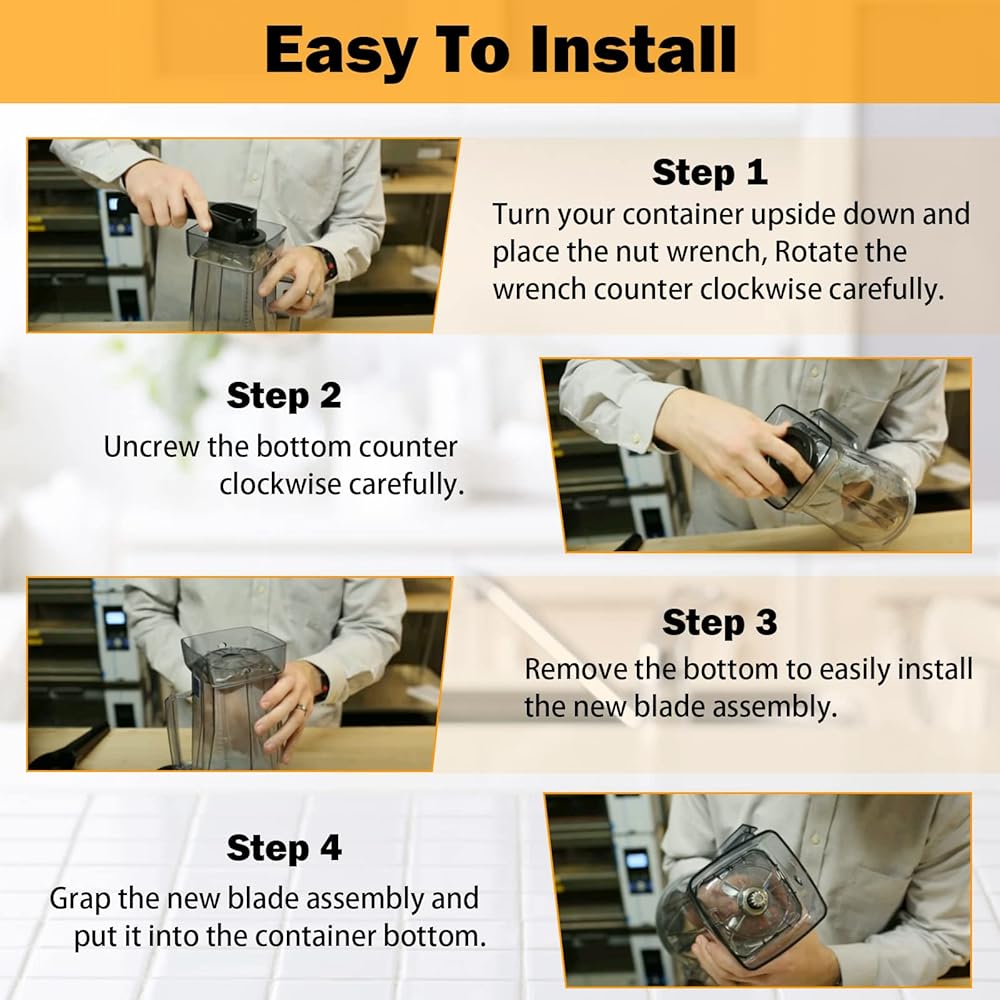 Easy To Install

Step 1
Turn your container upside down and place the nut wrench, Rotate the wrench counter clockwise carefully.

Step 2
Uncrew the bottom counter clockwise carefully.

Step 3
Remove the bottom to easily install the new blade assembly.

Step 4
Grap the new blade assembly and put it into the container bottom.