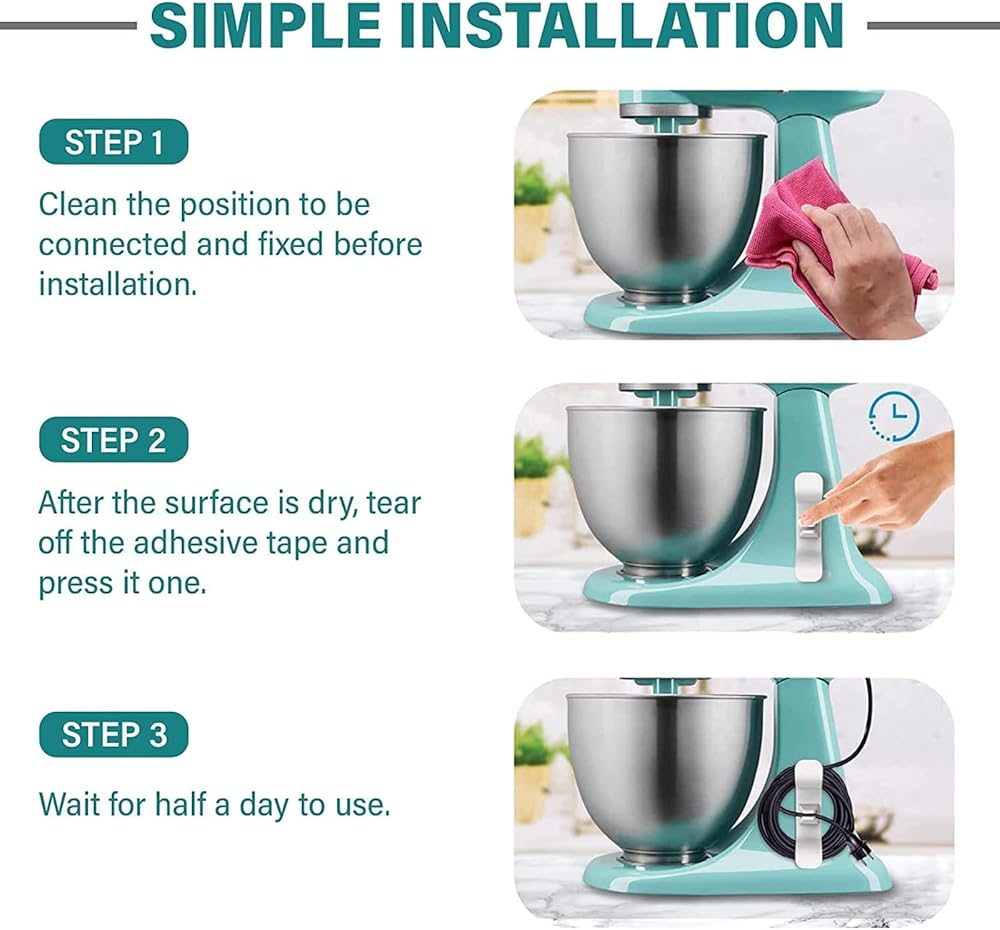 SIMPLE INSTALLATION

STEP 1

Clean the position to be connected and fixed before installation.

STEP 2

After the surface is dry, tear off the adhesive tape and press it one.

STEP 3

Wait for half a day to use.