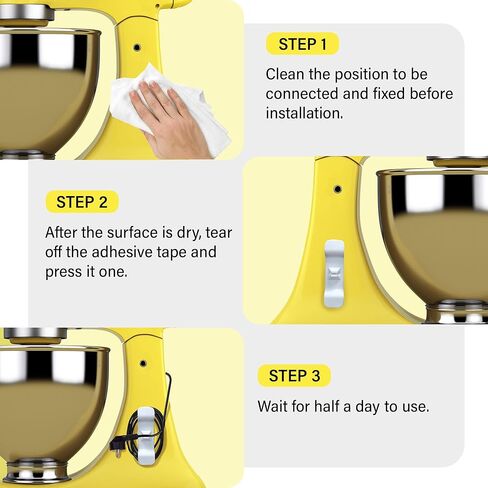 STEP 1

Clean the position to be connected and fixed before installation.

STEP 2

After the surface is dry, tear off the adhesive tape and press it one.

STEP 3

Wait for half a day to use.