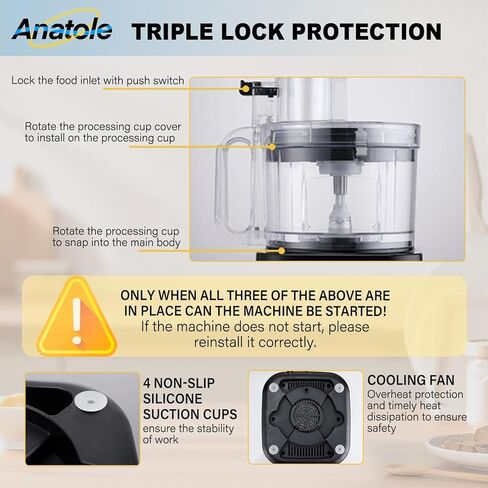 Anatole TRIPLE LOCK PROTECTION

Lock the food inlet with push switch

Rotate the processing cup cover to install on the processing cup

Rotate the processing cup to snap into the main body

ONLY WHEN ALL THREE OF THE ABOVE ARE IN PLACE CAN THE MACHINE BE STARTED!
If the machine does not start, please reinstall it correctly.

4 NON-SLIP SILICONE SUCTION CUPS
ensure the stability of work

COOLING FAN
Overheat protection and timely heat dissipation to ensure safety