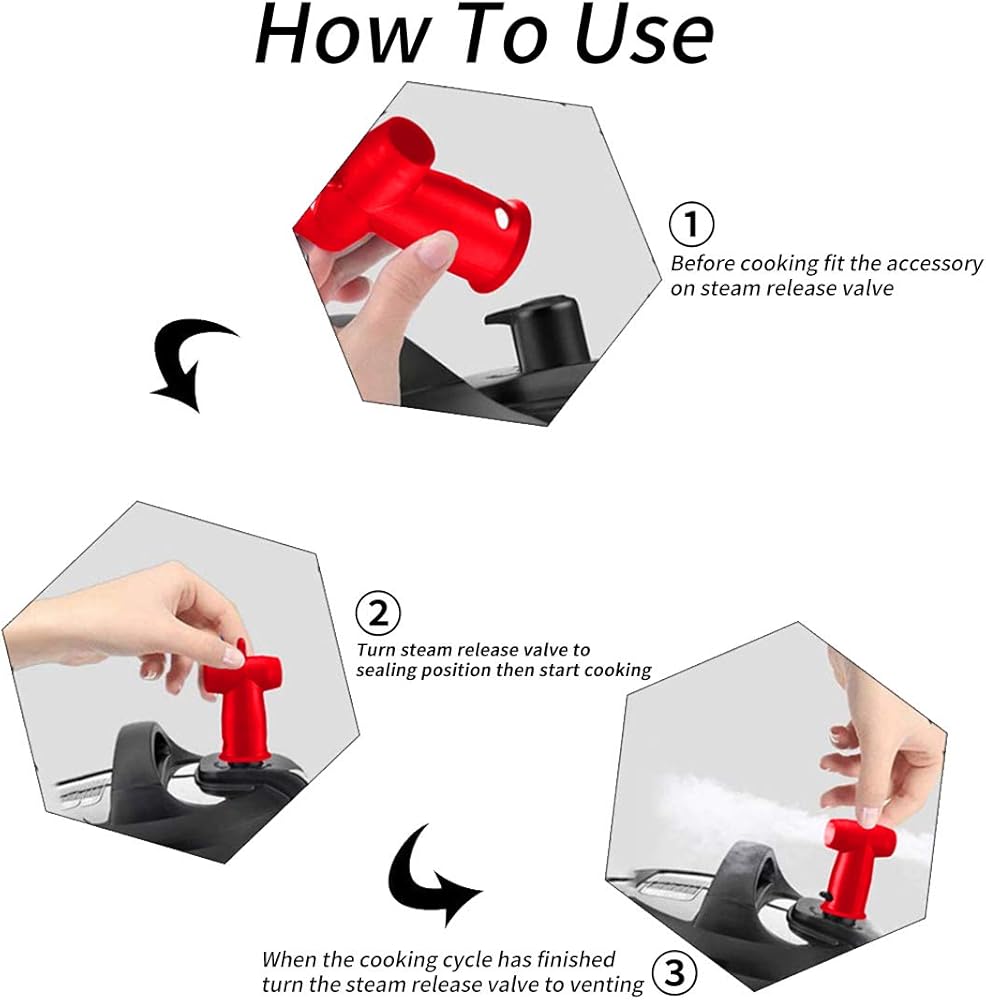 How To Use

①
Before cooking fit the accessory on steam release valve

②
Turn steam release valve to sealing position then start cooking

When the cooking cycle has finished turn the steam release valve to venting ③