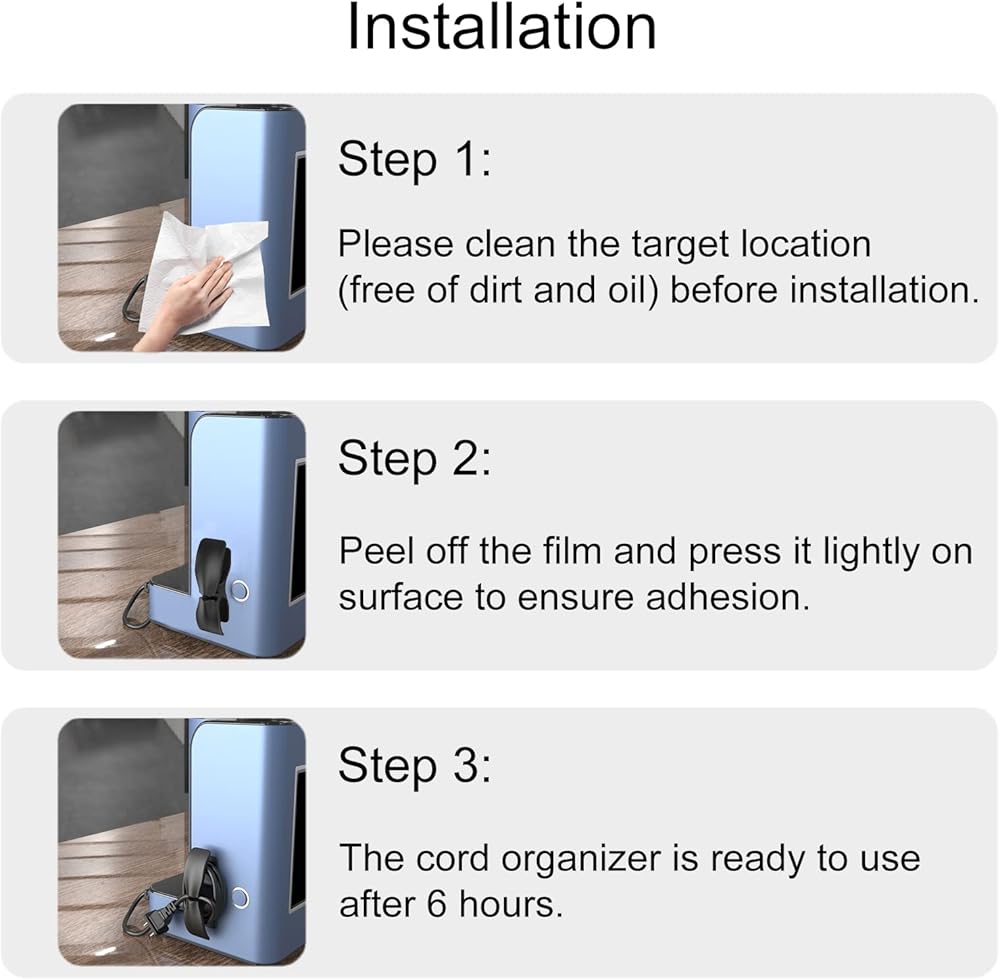 Installation

Step 1:

Please clean the target location (free of dirt and oil) before installation.

Step 2:

Peel off the film and press it lightly on surface to ensure adhesion.

Step 3:

The cord organizer is ready to use after 6 hours.