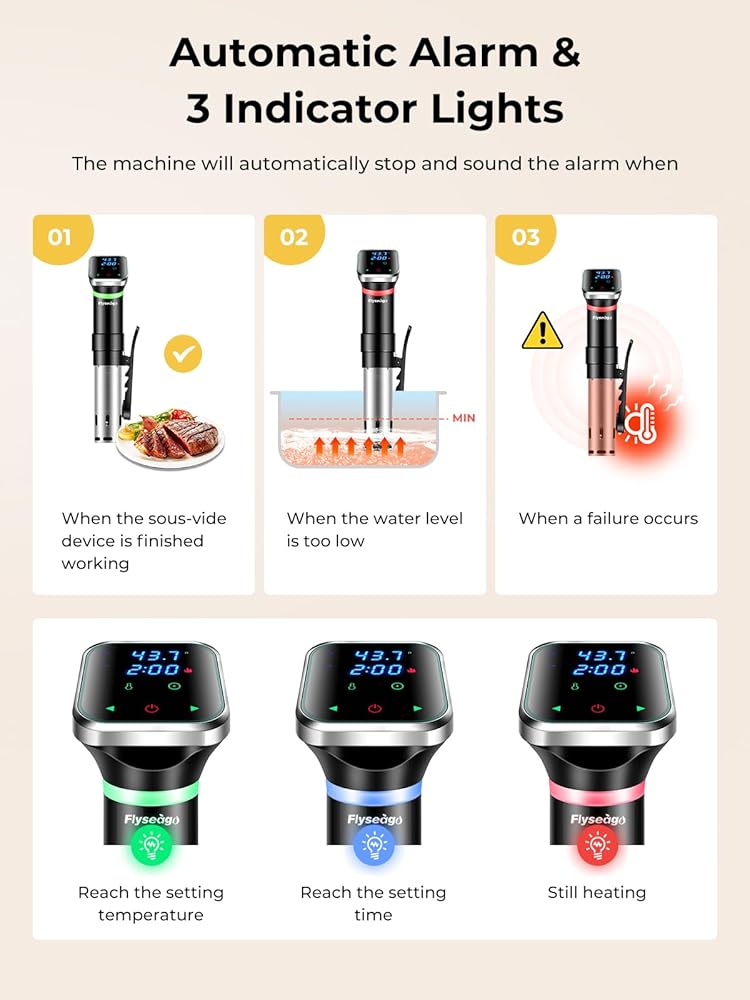 Automatic Alarm & 3 Indicator Lights

The machine will automatically stop and sound the alarm when

01

When the sous-vide device is finished working

02

MIN

When the water level is too low

03

When a failure occurs

43.7
2:00

Flyseago

Reach the setting temperature

43.7
2:00

Flyseago

Reach the setting time

43.7
2:00

Flyseago

Still heating