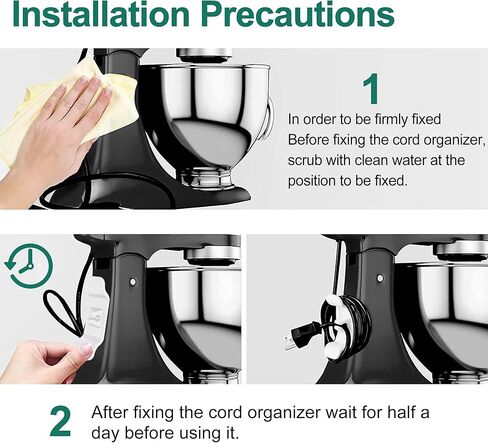 Installation Precautions

1

In order to be firmly fixed Before fixing the cord organizer, scrub with clean water at the position to be fixed.

2 After fixing the cord organizer wait for half a day before using it.