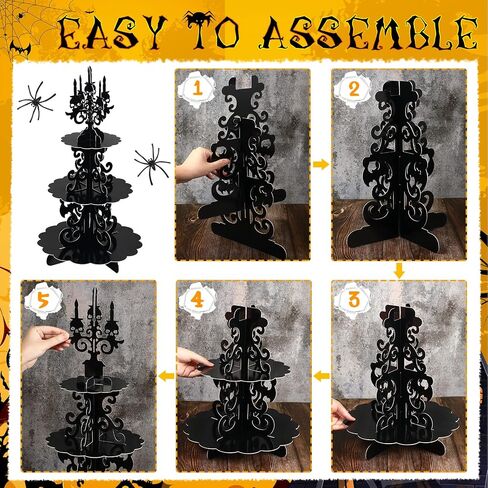 EASY TO ASSEMBLE

1

2

3

4

5