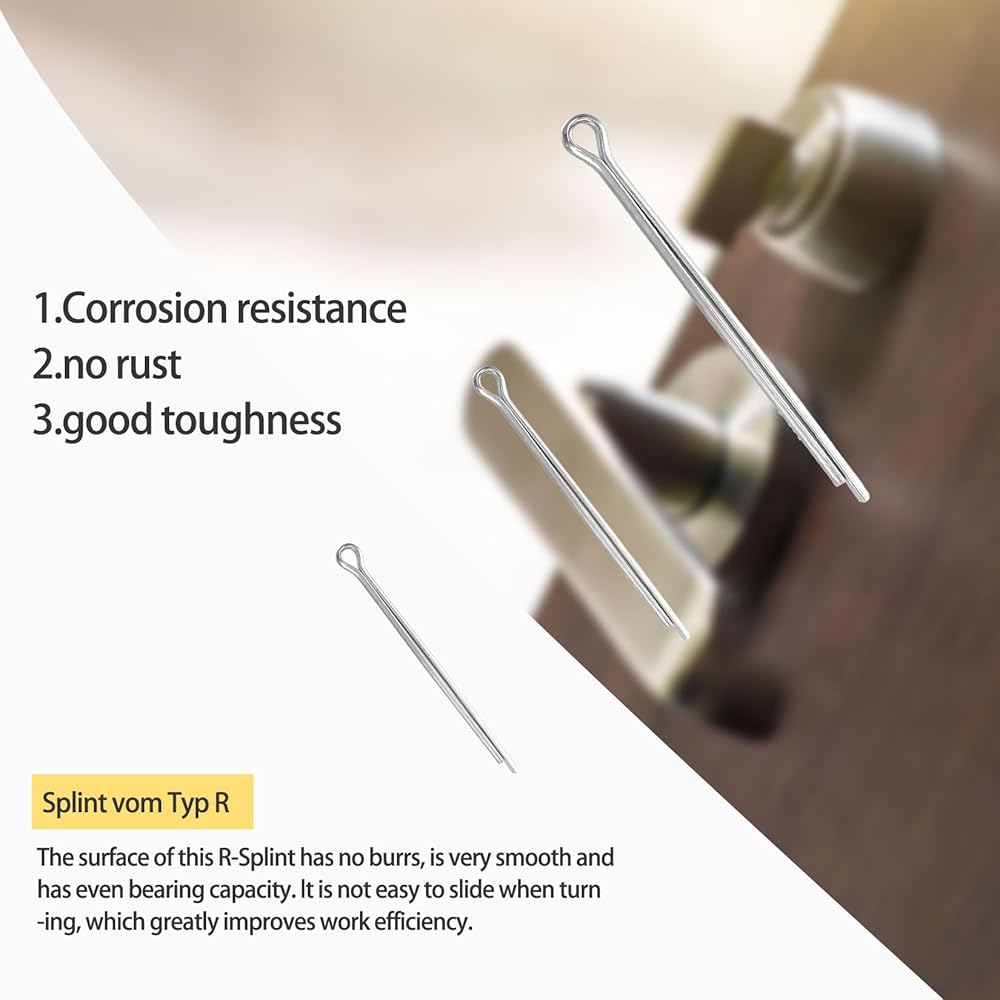 1.Corrosion resistance
2.no rust
3.good toughness

Splint vom Typ R

The surface of this R-Splint has no burrs, is very smooth and has even bearing capacity. It is not easy to slide when turning, which greatly improves work efficiency.