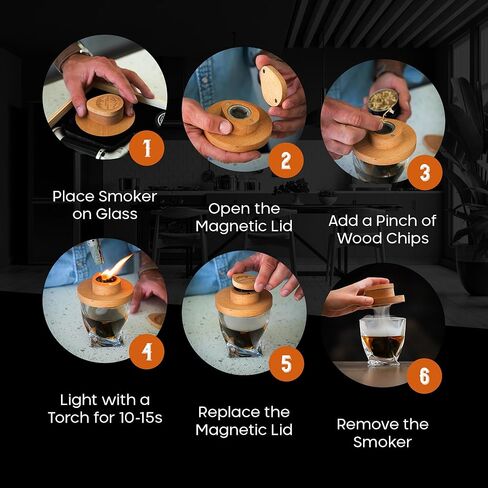 1
Place Smoker on Glass

2
Open the Magnetic Lid

3
Add a Pinch of Wood Chips

4
Light with a Torch for 10-15s

5
Replace the Magnetic Lid

6
Remove the Smoker