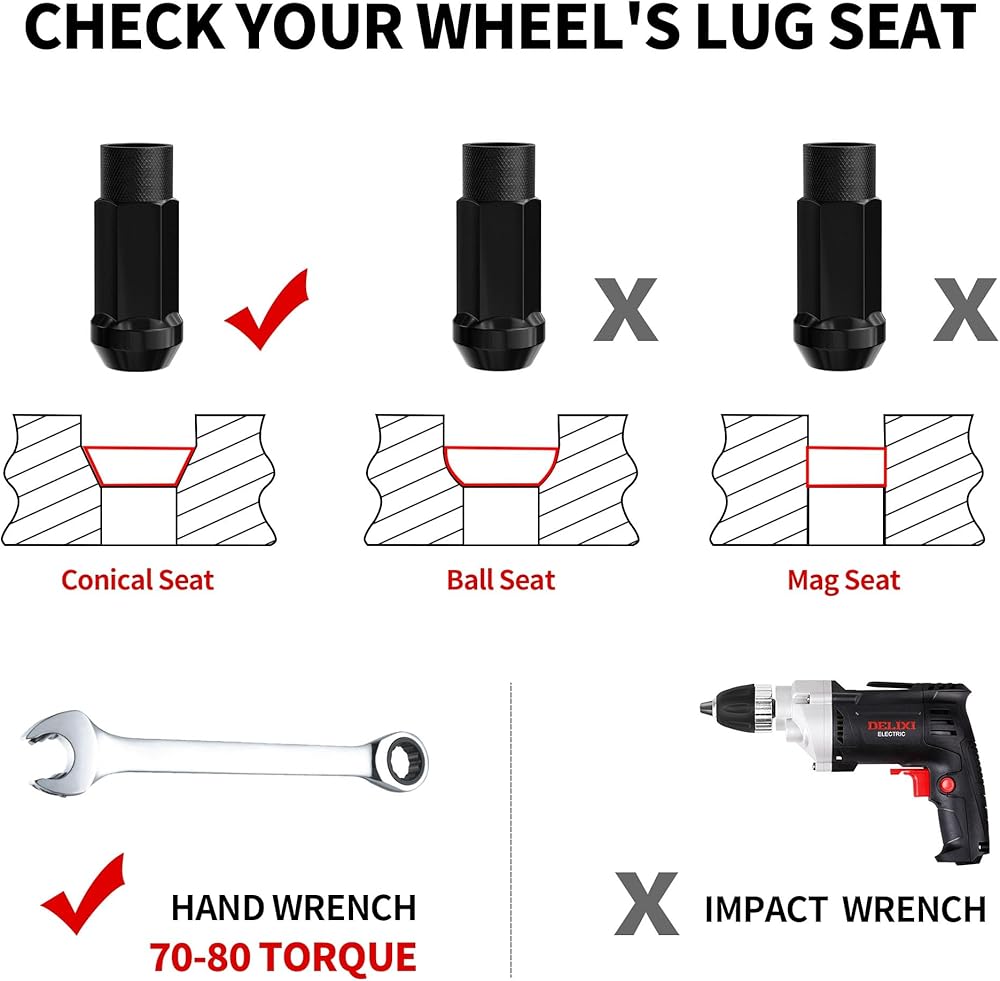 CHECK YOUR WHEEL'S LUG SEAT

X

X

Conical Seat

Ball Seat

Mag Seat

DELIXI ELECTRIC

HAND WRENCH
70-80 TORQUE

X IMPACT WRENCH