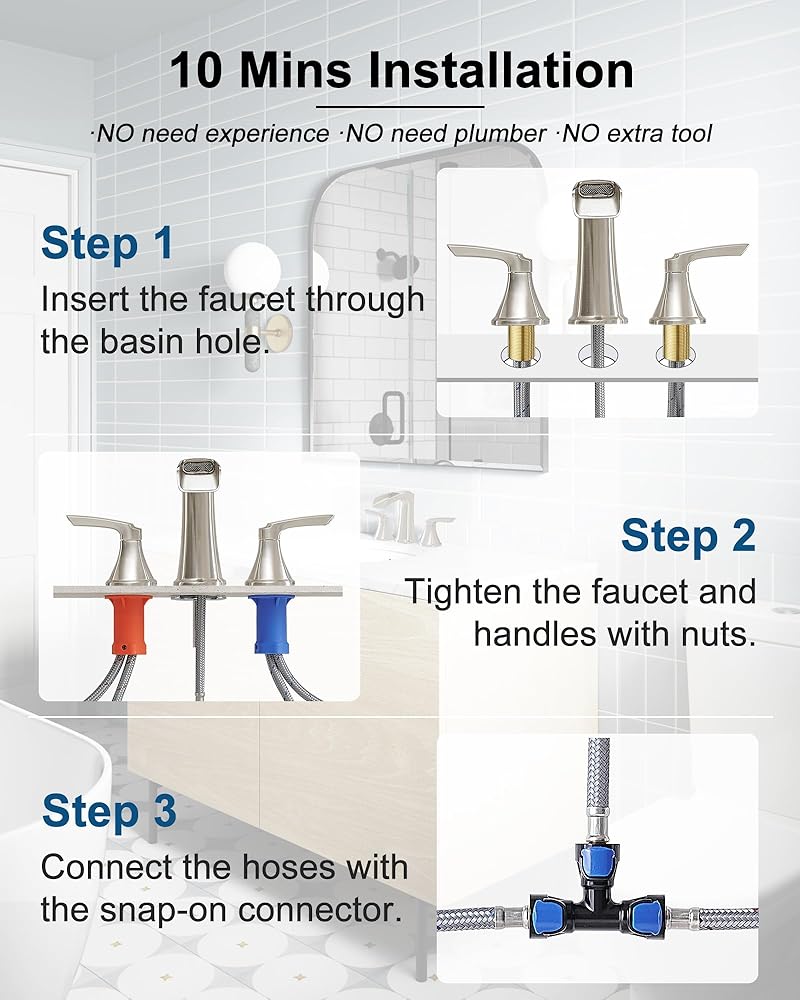 10 Mins Installation

·NO need experience ·NO need plumber ·NO extra tool

Step 1
Insert the faucet through the basin hole.

Step 2
Tighten the faucet and handles with nuts.

Step 3
Connect the hoses with the snap-on connector.