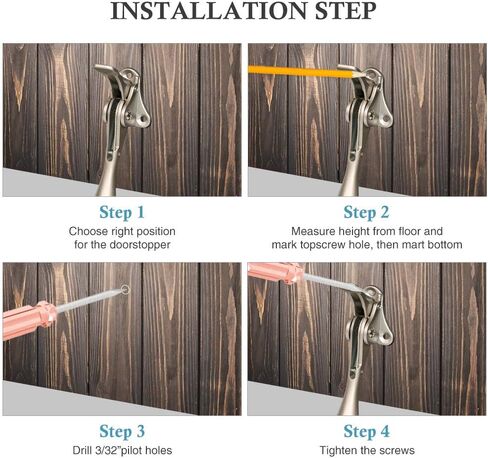 INSTALLATION STEP

Step 1
Choose right position for the doorstopper

Step 2
Measure height from floor and mark topscrew hole, then mart bottom

Step 3
Drill 3/32"pilot holes

Step 4
Tighten the screws