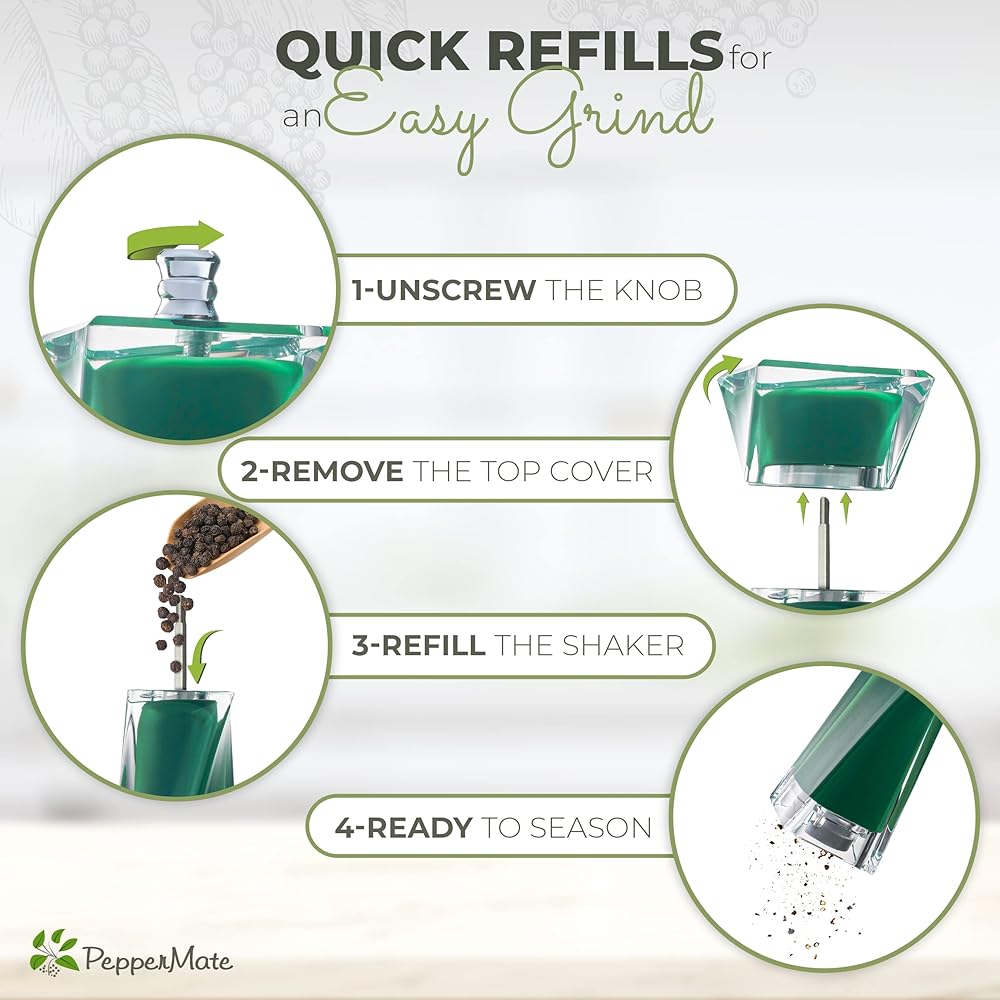 QUICK REFILLS for an Easy Grind

1-UNSCREW THE KNOB

2-REMOVE THE TOP COVER

3-REFILL THE SHAKER

4-READY TO SEASON

PepperMate