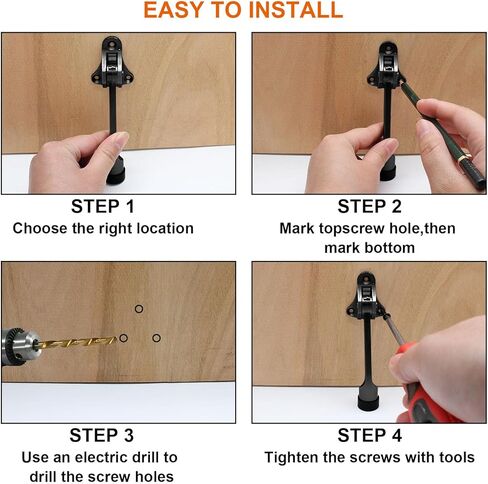 EASY TO INSTALL

STEP 1
Choose the right location

STEP 2
Mark topscrew hole,then mark bottom

STEP 3
Use an electric drill to drill the screw holes

STEP 4
Tighten the screws with tools