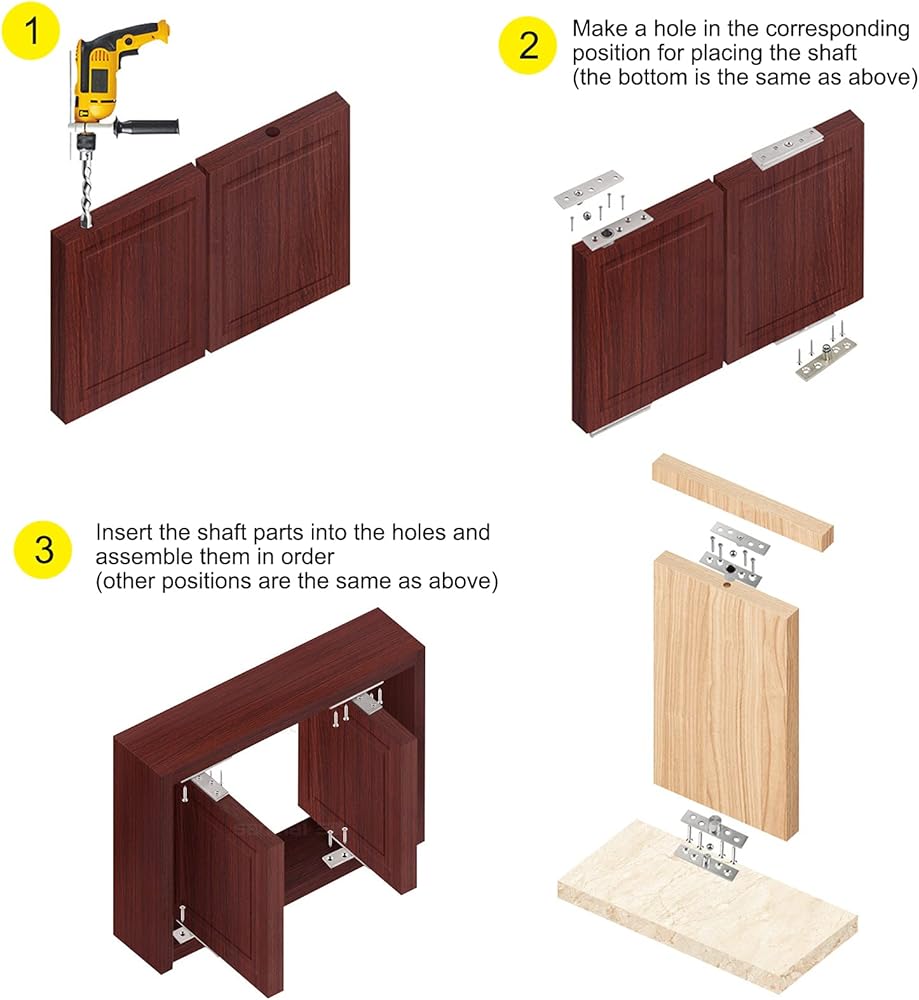 1

2 Make a hole in the corresponding position for placing the shaft (the bottom is the same as above)

3 Insert the shaft parts into the holes and assemble them in order (other positions are the same as above)