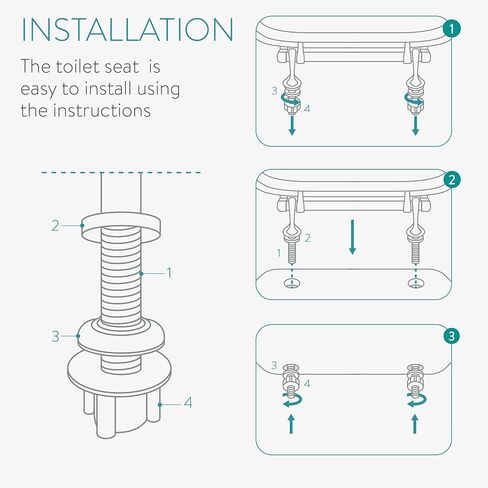 INSTALLATION

The toilet seat is easy to install using the instructions

2
1
3
4

1
3
4

2
2
1

3
3
4