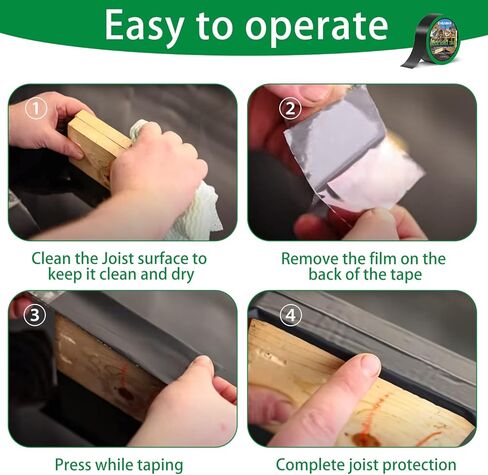 Easy to operate

①

Clean the Joist surface to keep it clean and dry

②

Remove the film on the back of the tape

③

Press while taping

④

Complete joist protection