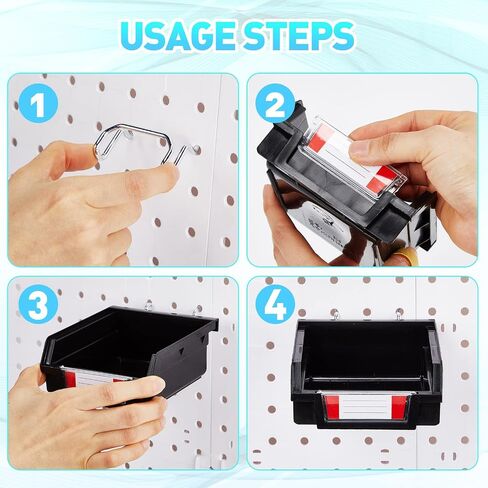 USAGE STEPS

1

2

3

4