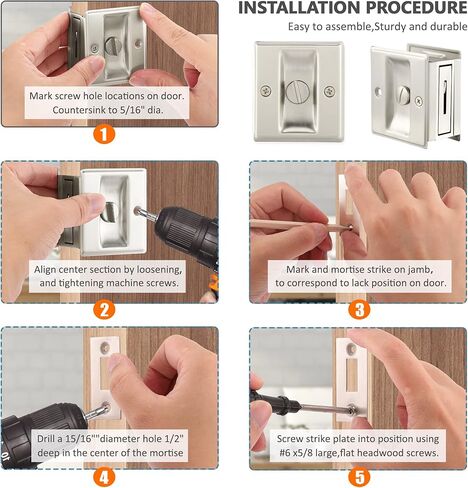 INSTALLATION PROCEDURE
Easy to assemble,Sturdy and durable

Mark screw hole locations on door. Countersink to 5/16" dia.

1

Align center section by loosening, and tightening machine screws.

2

Mark and mortise strike on jamb, to correspond to lack position on door.

3

Drill a 15/16""diameter hole 1/2" deep in the center of the mortise

4

Screw strike plate into position using #6 x5/8 large,flat headwood screws.

5