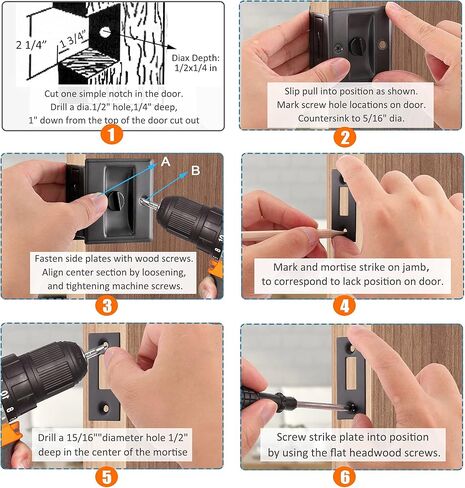 2 1/4"
1 3/4"
Diax Depth: 1/2x1/4 in
Cut one simple notch in the door. Drill a dia.1/2" hole,1/4" deep, 1" down from the top of the door cut out
1

Slip pull into position as shown. Mark screw hole locations on door. Countersink to 5/16" dia.
2

A
B
Fasten side plates with wood screws. Align center section by loosening, and tightening machine screws.
3

Mark and mortise strike on jamb, to correspond to lack position on door.
4

Drill a 15/16""diameter hole 1/2" deep in the center of the mortise
5

Screw strike plate into position by using the flat headwood screws.
6