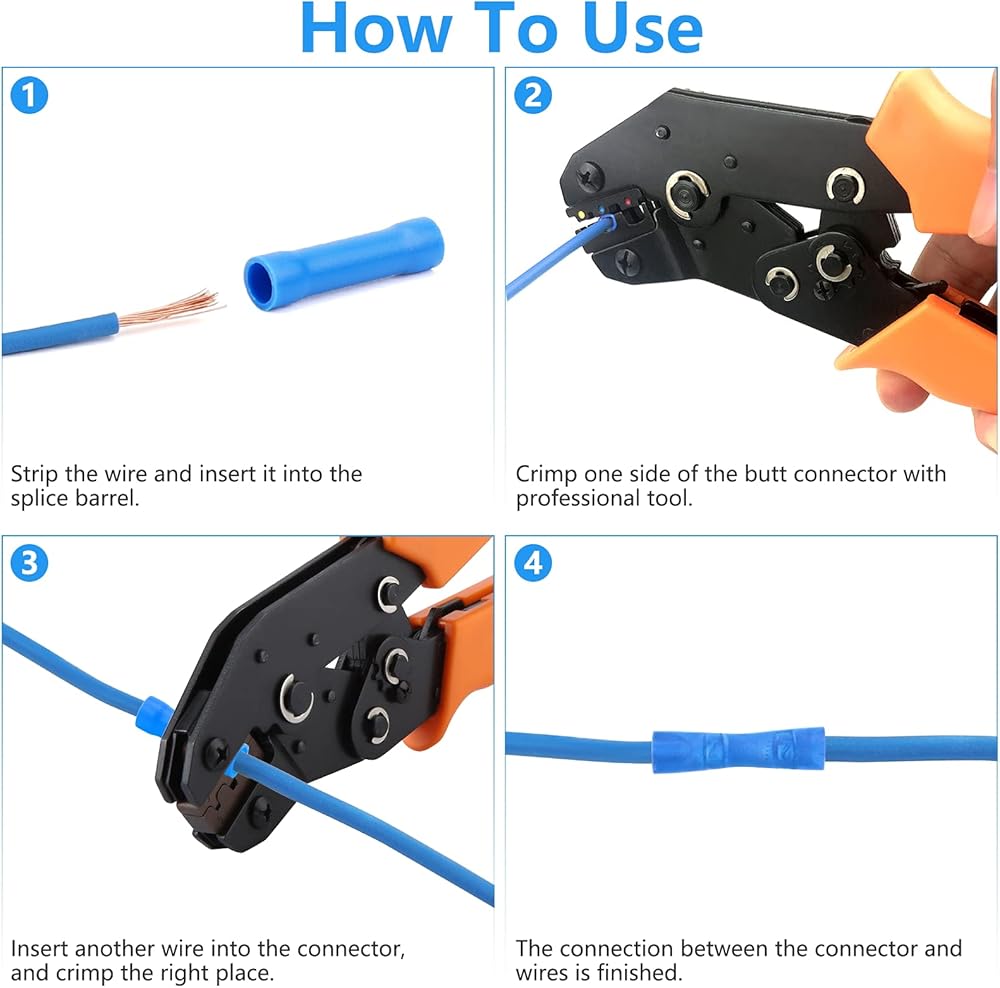 How To Use

1

Strip the wire and insert it into the splice barrel.

2

Crimp one side of the butt connector with professional tool.

3

Insert another wire into the connector, and crimp the right place.

4

The connection between the connector and wires is finished.