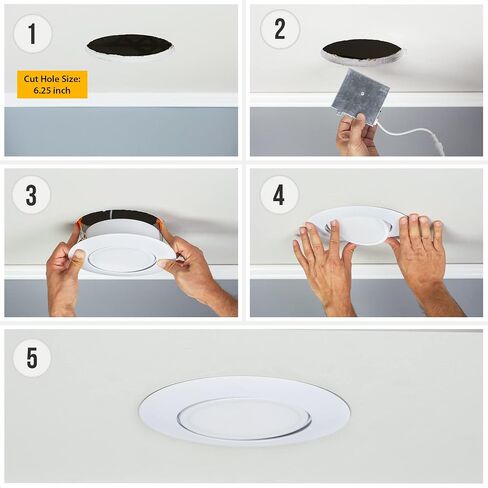 1

Cut Hole Size:
6.25 inch

2

3

4

5