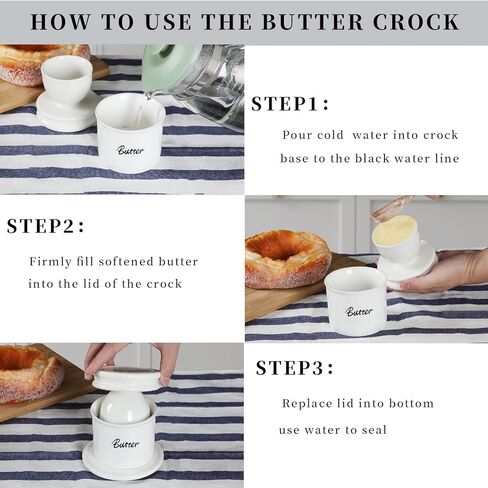 HOW TO USE THE BUTTER CROCK

Butter

STEP1:

Pour cold water into crock base to the black water line

STEP2:

Firmly fill softened butter into the lid of the crock

Butter

Butter

STEP3:

Replace lid into bottom use water to seal