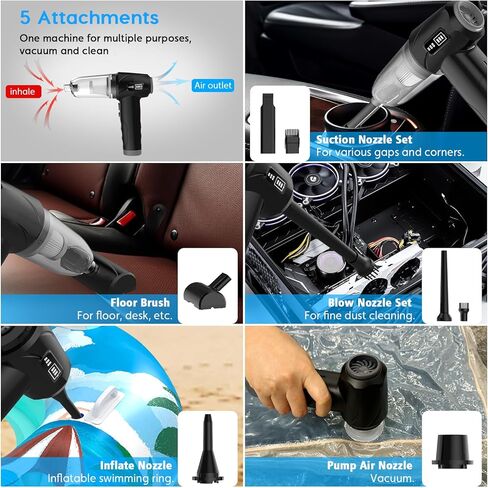 5 Attachments

One machine for multiple purposes, vacuum and clean

inhale

Air outlet

Suction Nozzle Set
For various gaps and corners.

Floor Brush
For floor, desk, etc.

Blow Nozzle Set
For fine dust cleaning.

Inflate Nozzle
Inflatable swimming ring.

Pump Air Nozzle
Vacuum.