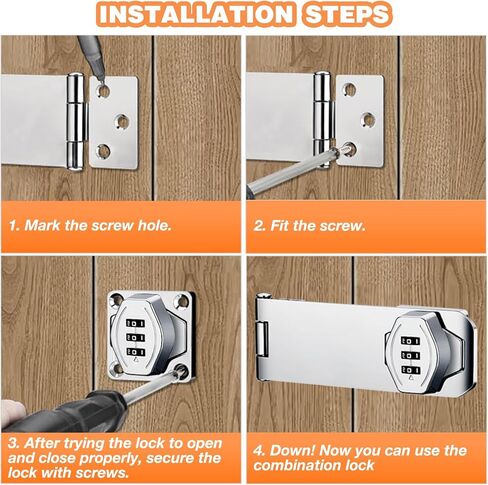 INSTALLATION STEPS

1. Mark the screw hole.

2. Fit the screw.

3. After trying the lock to open and close properly, secure the lock with screws.

4. Down! Now you can use the combination lock