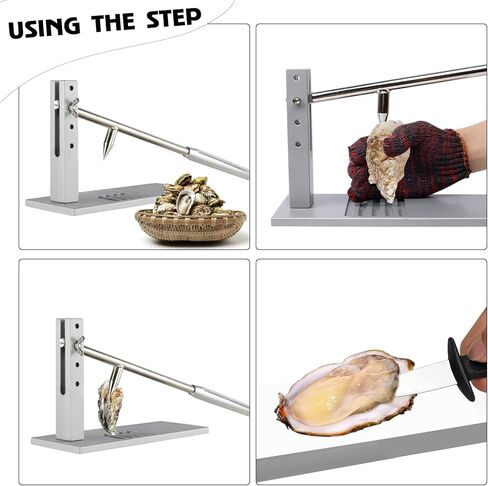 USING THE STEP