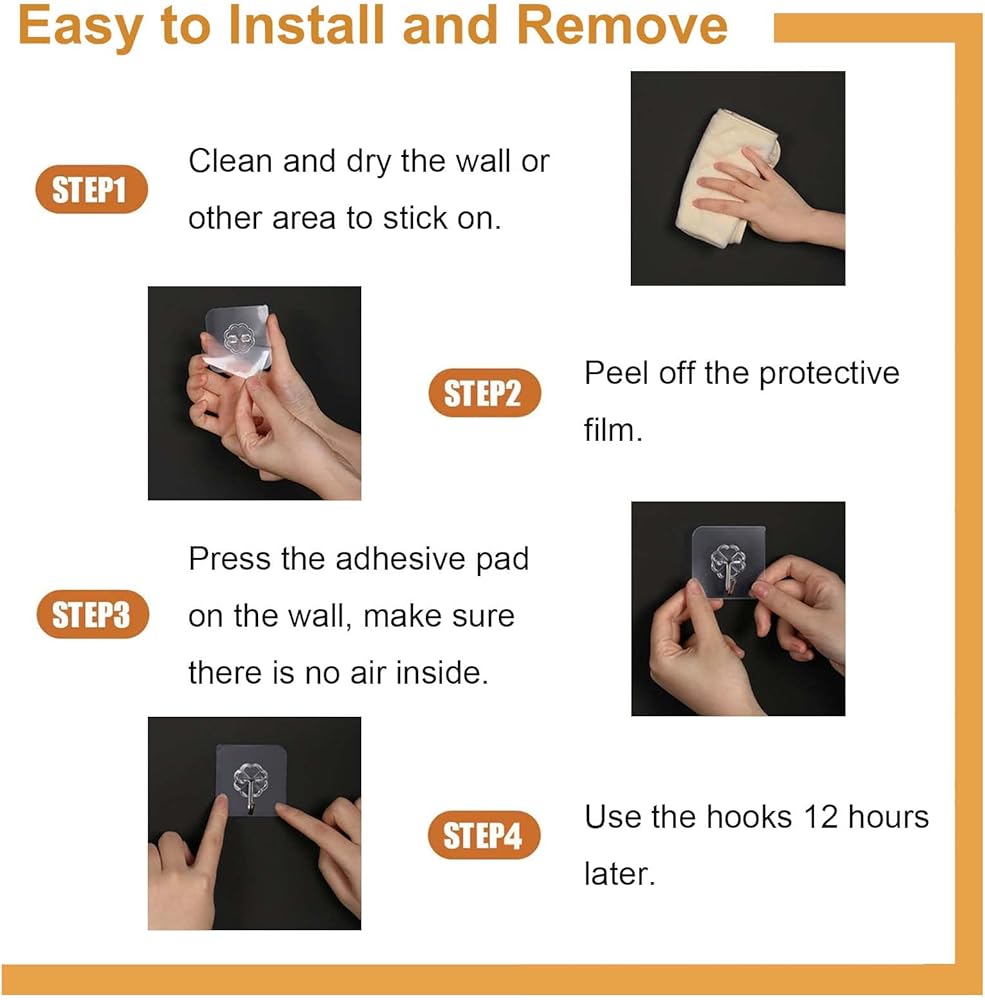 Easy to Install and Remove

STEP1

Clean and dry the wall or other area to stick on.

STEP2

Peel off the protective film.

STEP3

Press the adhesive pad on the wall, make sure there is no air inside.

STEP4

Use the hooks 12 hours later.