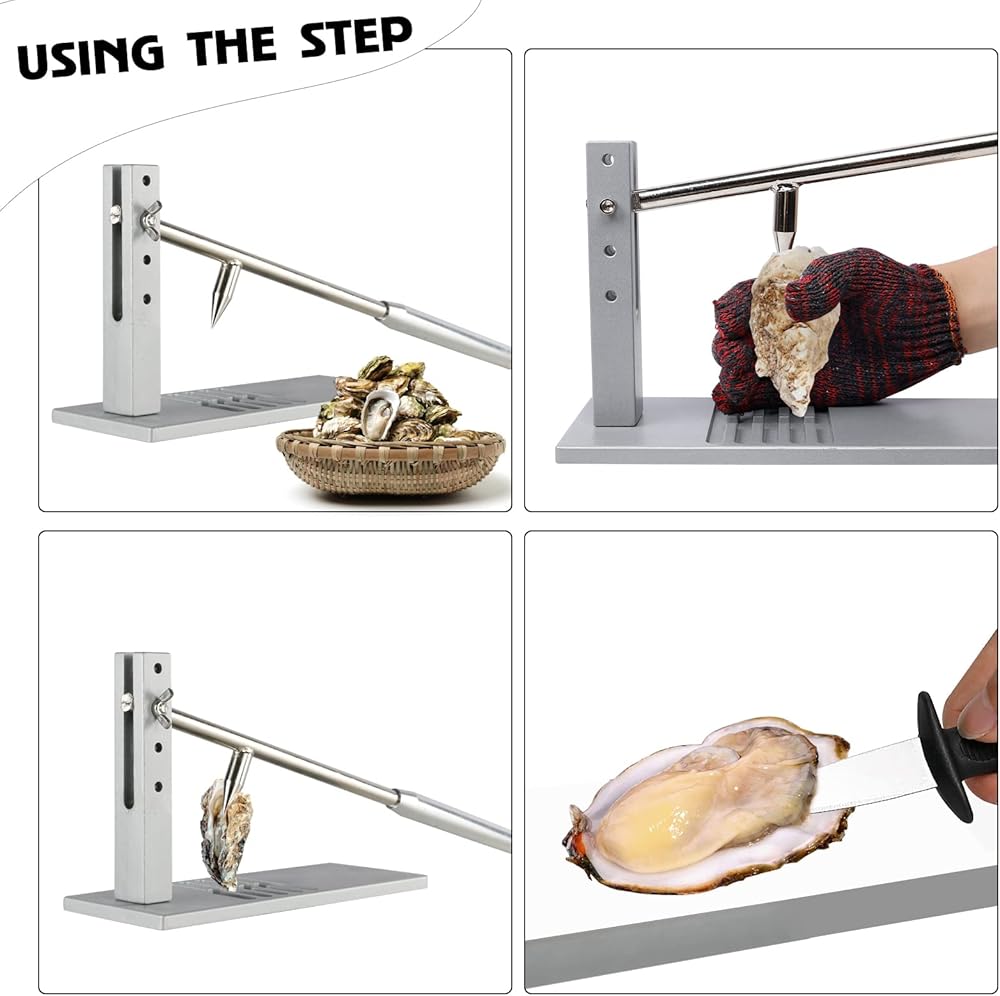 USING THE STEP