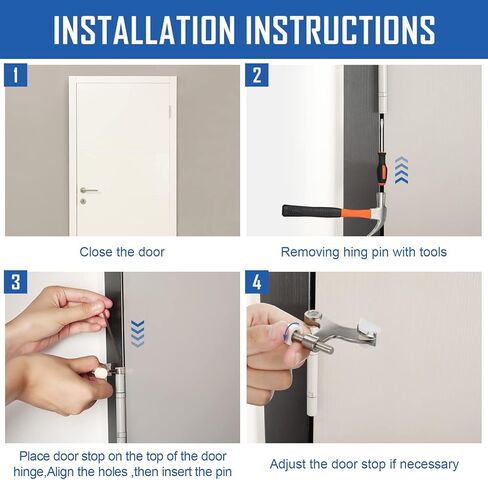 INSTALLATION INSTRUCTIONS

1

Close the door

2

Removing hing pin with tools

3

Place door stop on the top of the door hinge,Align the holes ,then insert the pin

4

Adjust the door stop if necessary