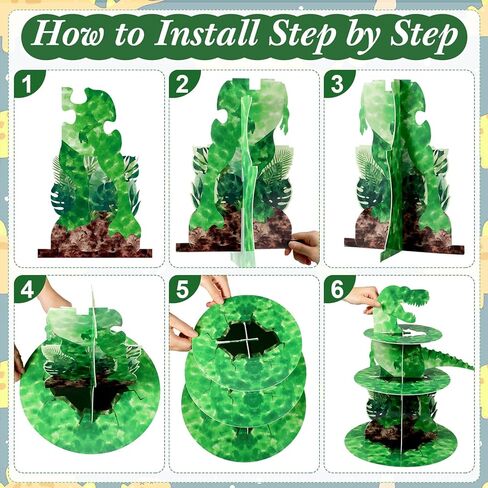 How to Install Step by Step

1

2

3

4

5

6