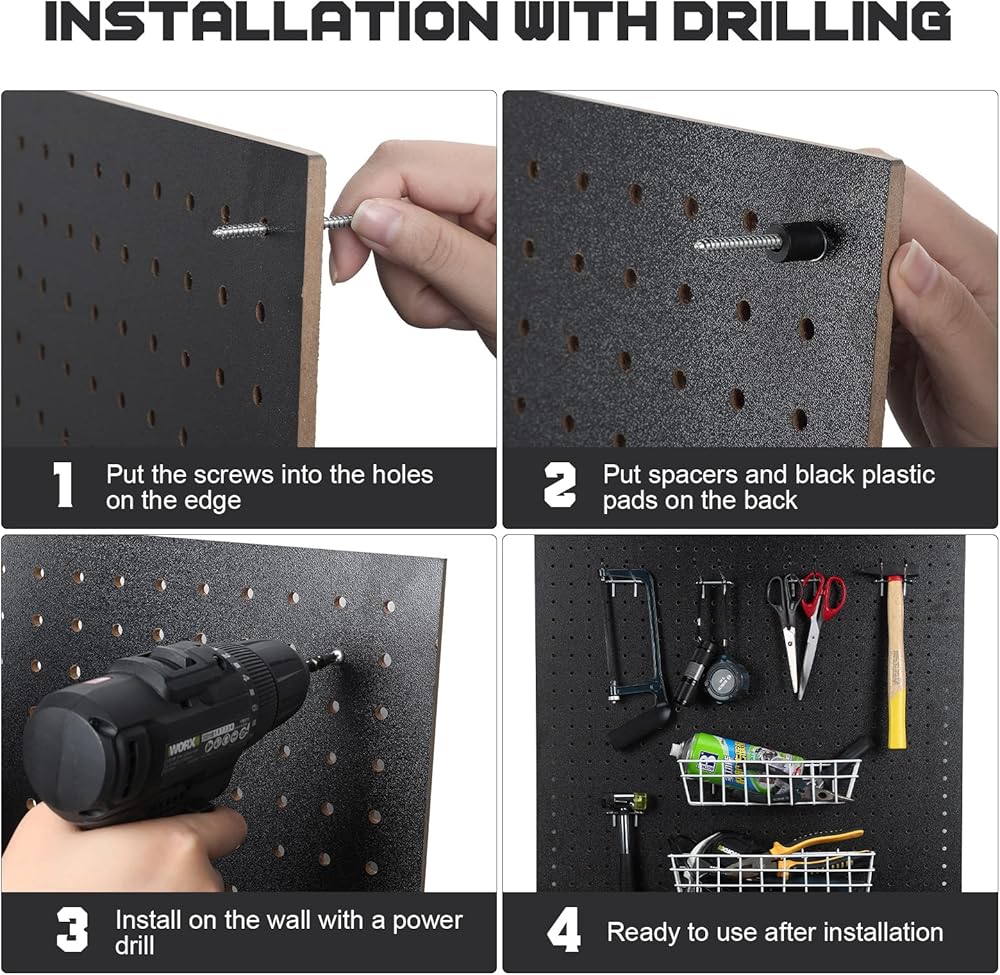 INSTALLATION WITH DRILLING

1 Put the screws into the holes on the edge

2 Put spacers and black plastic pads on the back

WORX

3 Install on the wall with a power drill

4 Ready to use after installation