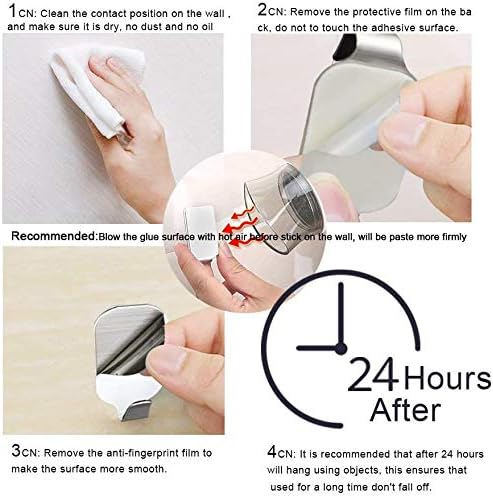 1CN: Clean the contact position on the wall , and make sure it is dry, no dust and no oil

2CN: Remove the protective film on the ba ck, do not to touch the adhesive surface.

Recommended:Blow the glue surface with hot air before stick on the wall, will be paste more firmly

24 Hours After

3CN: Remove the anti-fingerprint film to make the surface more smooth.

4CN: It is recommended that after 24 hours will hang using objects, this ensures that used for a long time don't fall off.