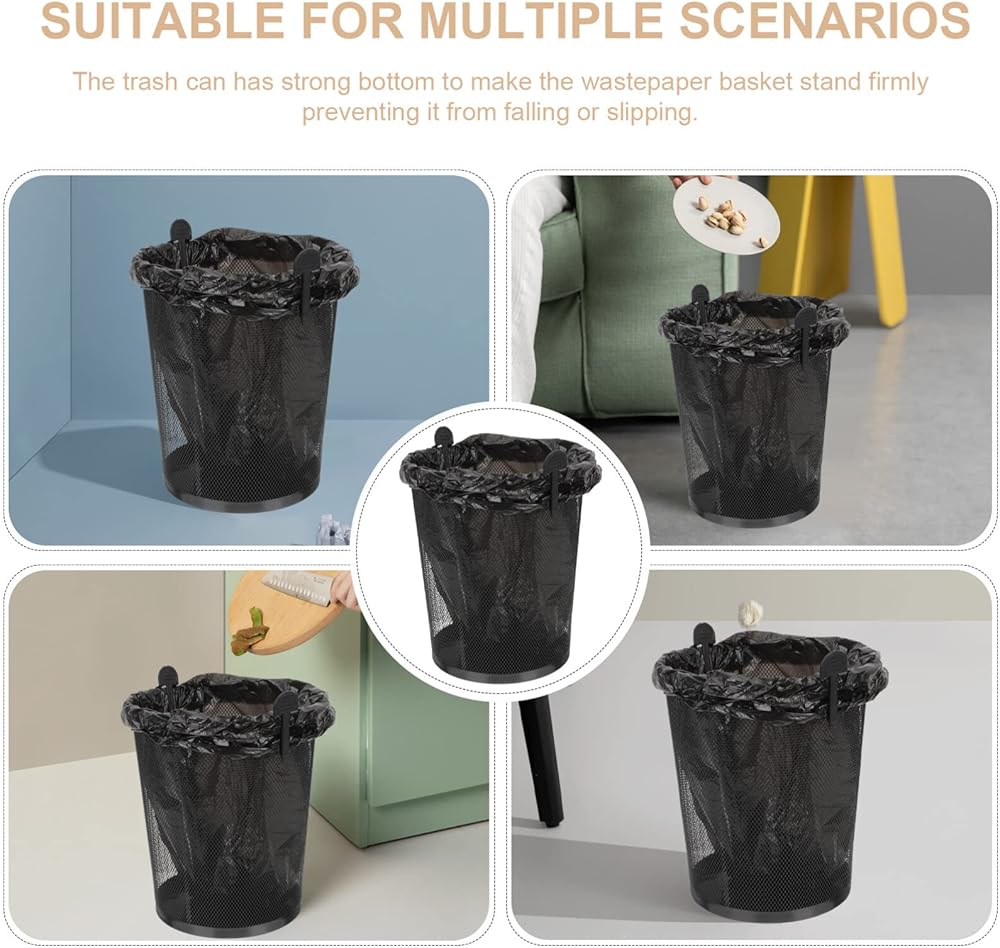 SUITABLE FOR MULTIPLE SCENARIOS

The trash can has strong bottom to make the wastepaper basket stand firmly preventing it from falling or slipping.