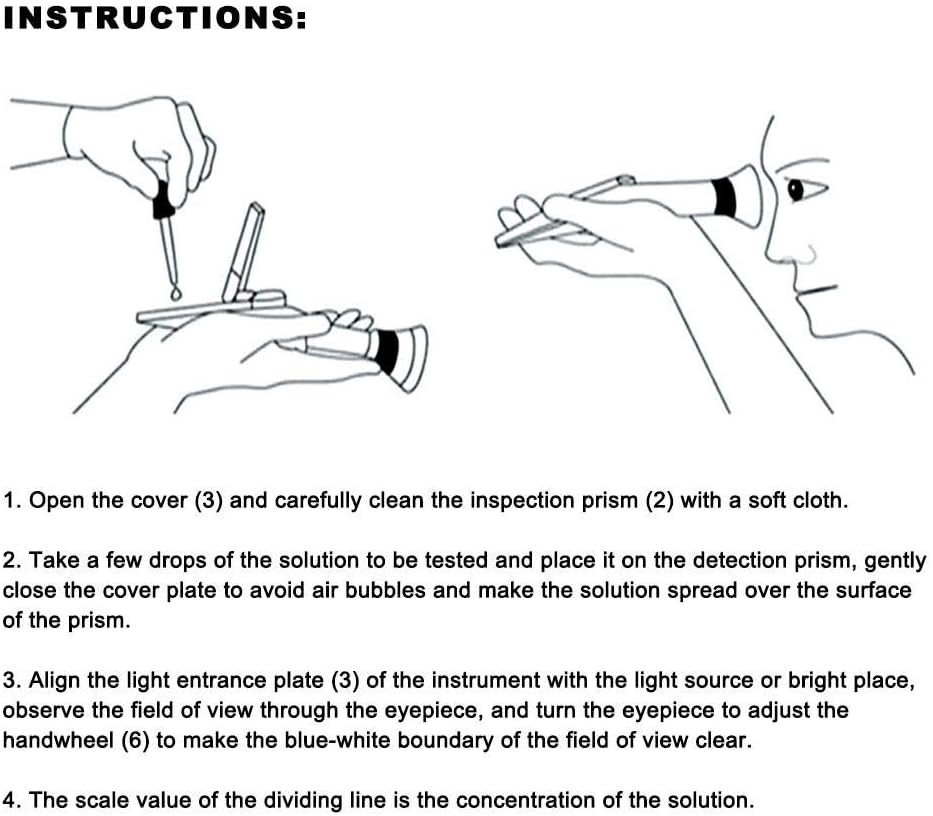 INSTRUCTIONS:

1. Open the cover (3) and carefully clean the inspection prism (2) with a soft cloth.

2. Take a few drops of the solution to be tested and place it on the detection prism, gently close the cover plate to avoid air bubbles and make the solution spread over the surface of the prism.

3. Align the light entrance plate (3) of the instrument with the light source or bright place, observe the field of view through the eyepiece, and turn the eyepiece to adjust the handwheel (6) to make the blue-white boundary of the field of view clear.

4. The scale value of the dividing line is the concentration of the solution.