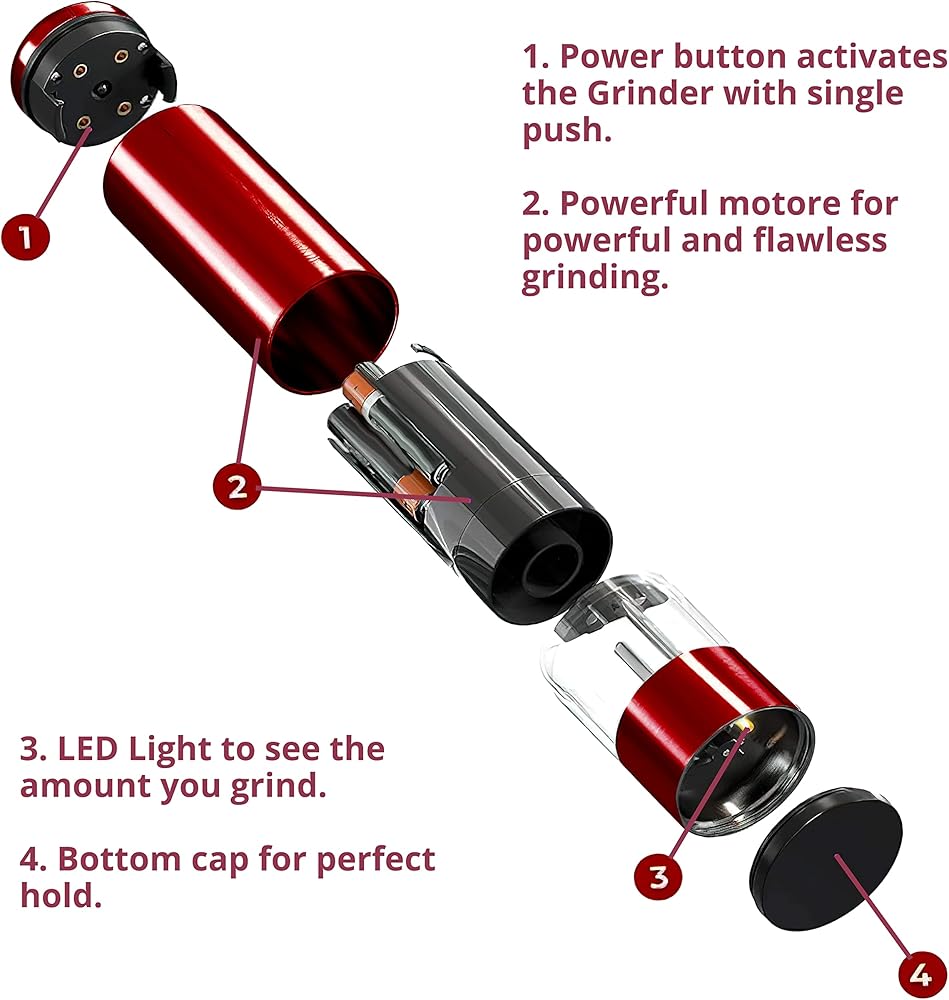 1. Power button activates the Grinder with single push.

2. Powerful motore for powerful and flawless grinding.

1

2

3. LED Light to see the amount you grind.

4. Bottom cap for perfect hold.

3

4