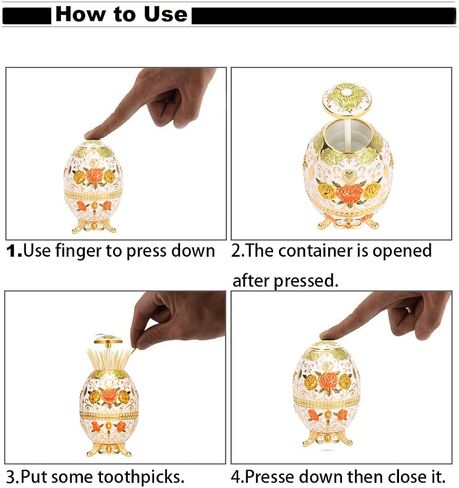 How to Use

1.Use finger to press down

2.The container is opened after pressed.

3.Put some toothpicks.

4.Presse down then close it.