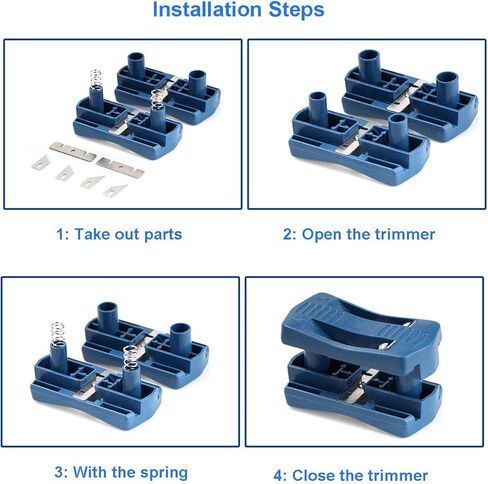 Installation Steps

1: Take out parts

2: Open the trimmer

3: With the spring

4: Close the trimmer