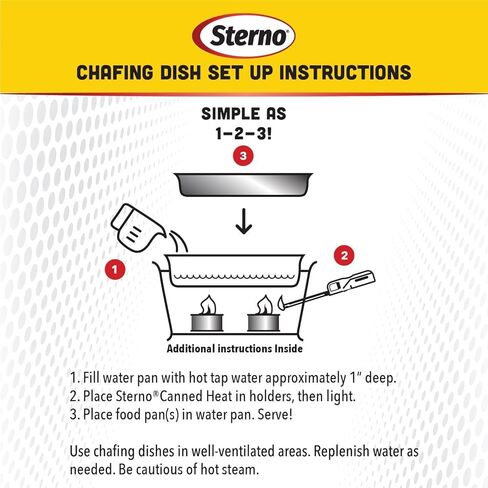 Sterno®

CHAFING DISH SET UP INSTRUCTIONS

SIMPLE AS 1–2–3!

3

1

2

Additional instructions Inside

1. Fill water pan with hot tap water approximately 1" deep.
2. Place Sterno® Canned Heat in holders, then light.
3. Place food pan(s) in water pan. Serve!

Use chafing dishes in well-ventilated areas. Replenish water as needed. Be cautious of hot steam.