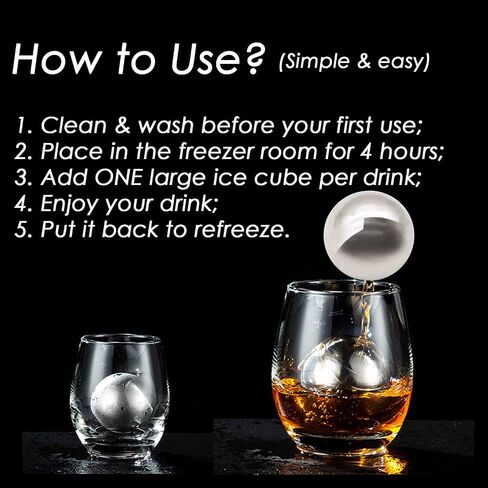 How to Use? (Simple & easy)

1. Clean & wash before your first use;
2. Place in the freezer room for 4 hours;
3. Add ONE large ice cube per drink;
4. Enjoy your drink;
5. Put it back to refreeze.