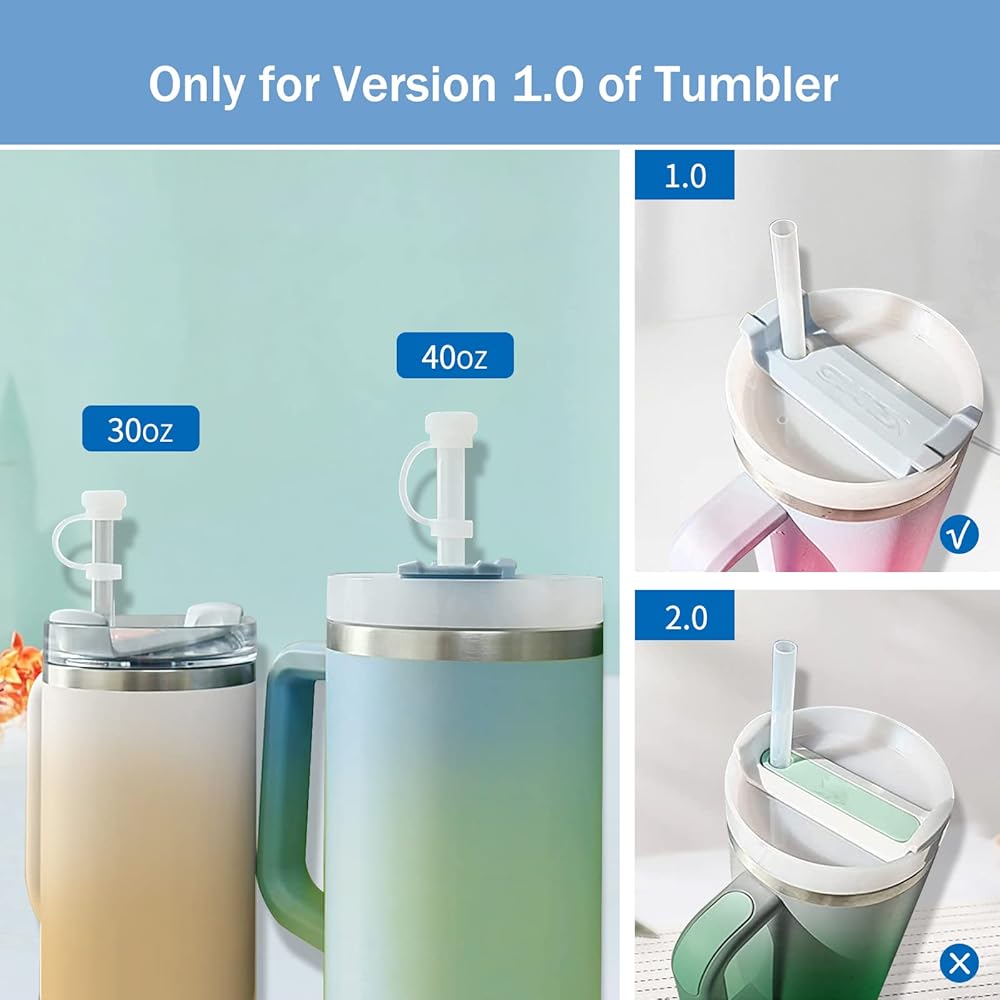 Only for Version 1.0 of Tumbler

30oz

40oz

1.0

2.0