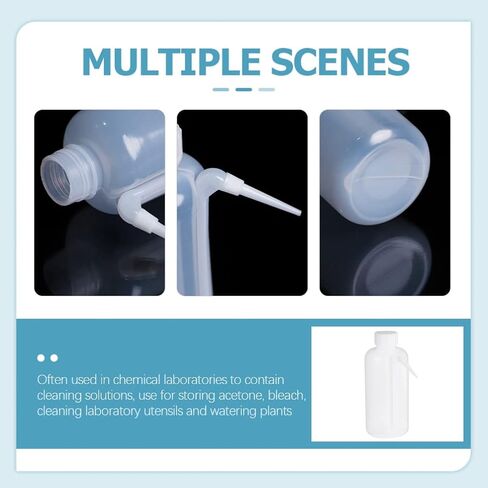 MULTIPLE SCENES

Often used in chemical laboratories to contain cleaning solutions, use for storing acetone, bleach, cleaning laboratory utensils and watering plants