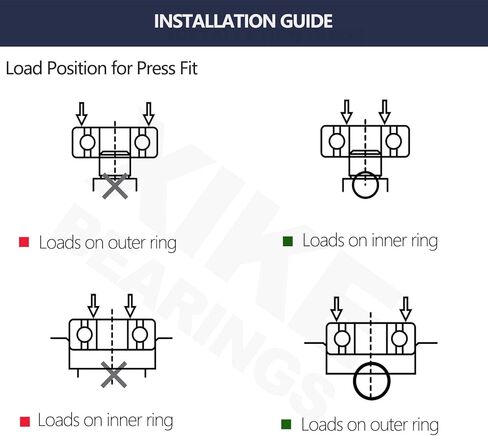 INSTALLATION GUIDE

Load Position for Press Fit

Loads on outer ring

Loads on inner ring

Loads on inner ring

Loads on outer ring

KIKE BEARINGS